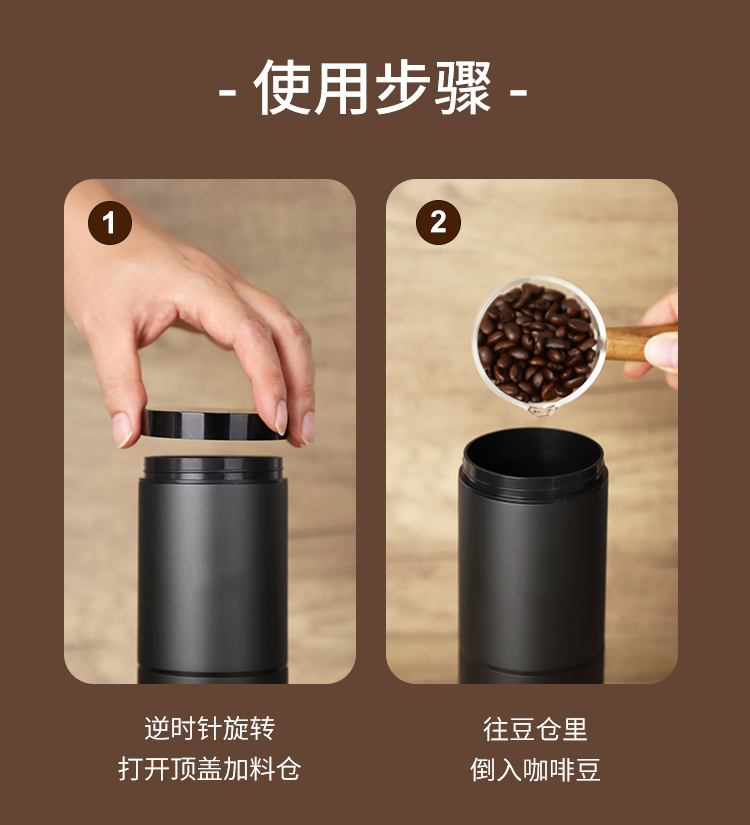 - 使用步骤 -

1

逆时针旋转
打开顶盖加料仓

2

往豆仓里
倒入咖啡豆