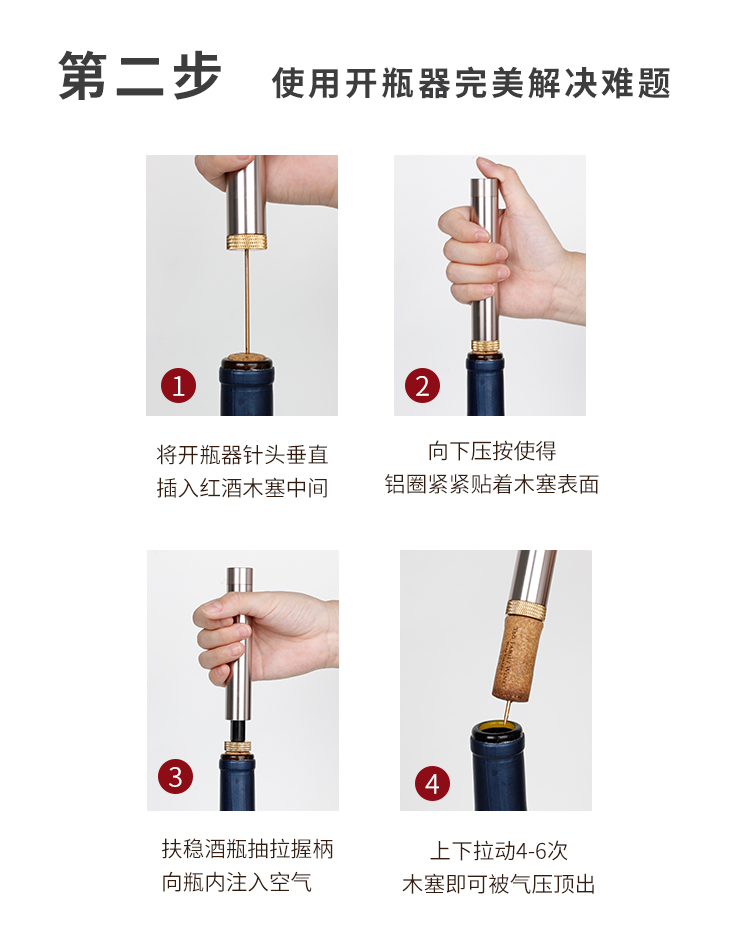 第二步 使用开瓶器完美解决难题

1

将开瓶器针头垂直
插入红酒木塞中间

2

向下压按使得
铝圈紧紧贴着木塞表面

3

扶稳酒瓶抽拉握柄
向瓶内注入空气

4

上下拉动4-6次
木塞即可被气压顶出